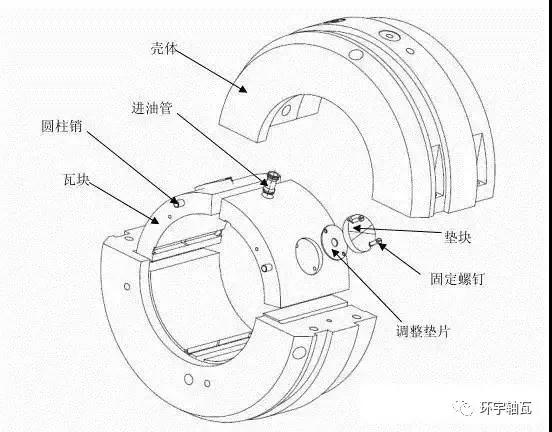 壳体
进油管
圆柱销
瓦块
垫块
固定螺钉
调整垫片
环宇轴瓦